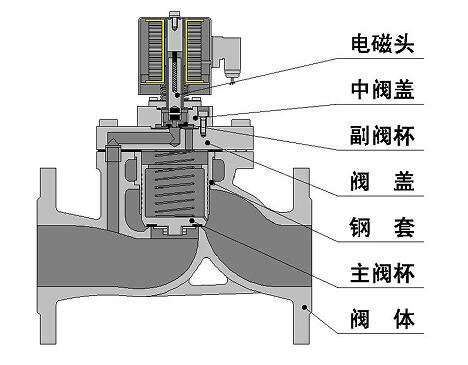 电磁头
中阀盖
副阀杯
阀　盖
钢　套
主阀杯
阀　体